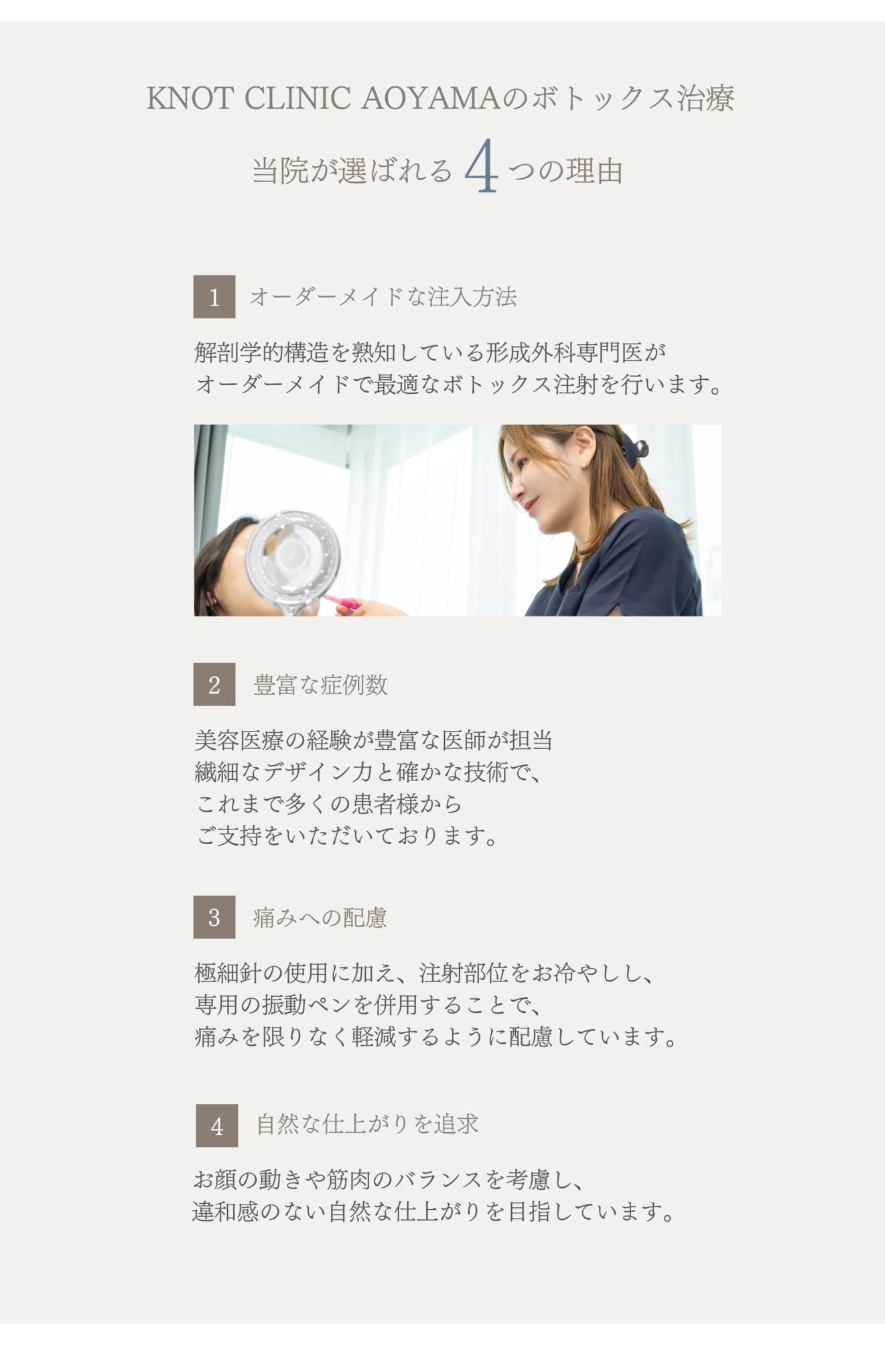 KNOT CLINIC AOYAMAのボトックス治療

当院が選ばれる 4 つの理由

1 オーダーメイドな注入方法

解剖学的構造を熟知している形成外科専門医が
オーダーメイドで最適なボトックス注射を行います。

2 豊富な症例数

美容医療の経験が豊富な医師が担当
繊細なデザイン力と確かな技術で、
これまで多くの患者様から
ご支持をいただいております。

3 痛みへの配慮

極細針の使用に加え、注射部位をお冷やしし、
専用の振動ペンを併用することで、
痛みを限りなく軽減するように配慮しています。

4 自然な仕上がりを追求

お顔の動きや筋肉のバランスを考慮し、
違和感のない自然な仕上がりを目指しています。